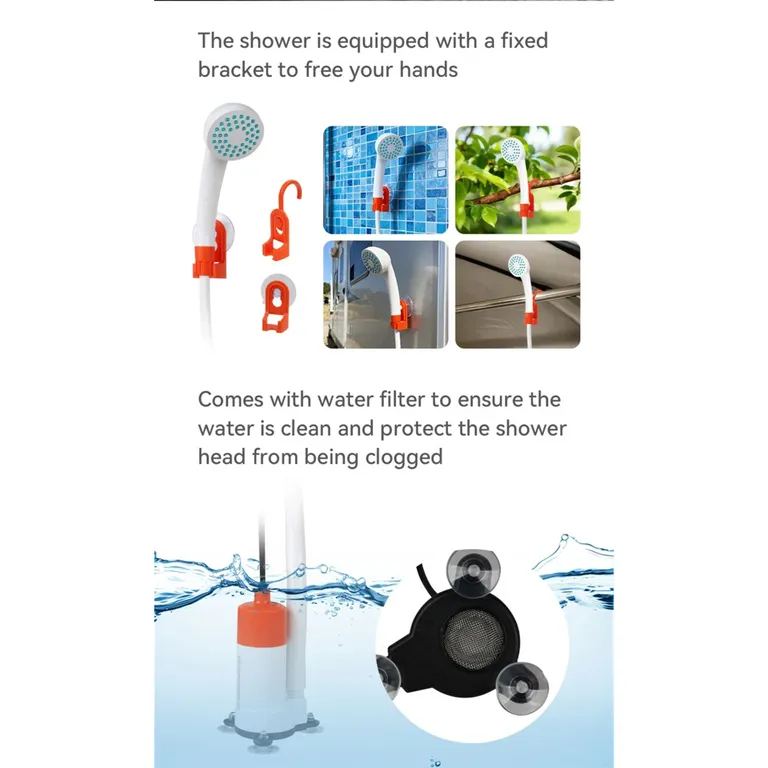 The shower is equipped with a fixed bracket to free your hands

Comes with water filter to ensure the water is clean and protect the shower head from being clogged