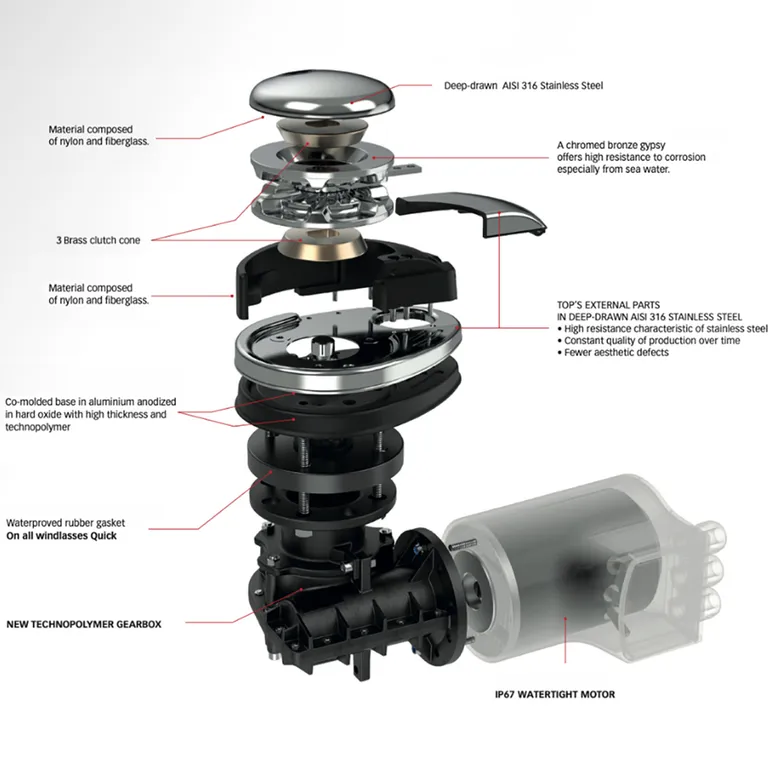 Deep-drawn AISI 316 Stainless Steel

Material composed of nylon and fiberglass.

A chromed bronze gypsy offers high resistance to corrosion especially from sea water.

3 Brass clutch cone

Material composed of nylon and fiberglass.

TOP'S EXTERNAL PARTS IN DEEP-DRAWN AISI 316 STAINLESS STEEL
• High resistance characteristic of stainless steel
• Constant quality of production over time
• Fewer aesthetic defects

Co-molded base in aluminium anodized in hard oxide with high thickness and technopolymer

Waterproved rubber gasket
On all windlasses Quick

NEW TECHNOPOLYMER GEARBOX

IP67 WATERTIGHT MOTOR