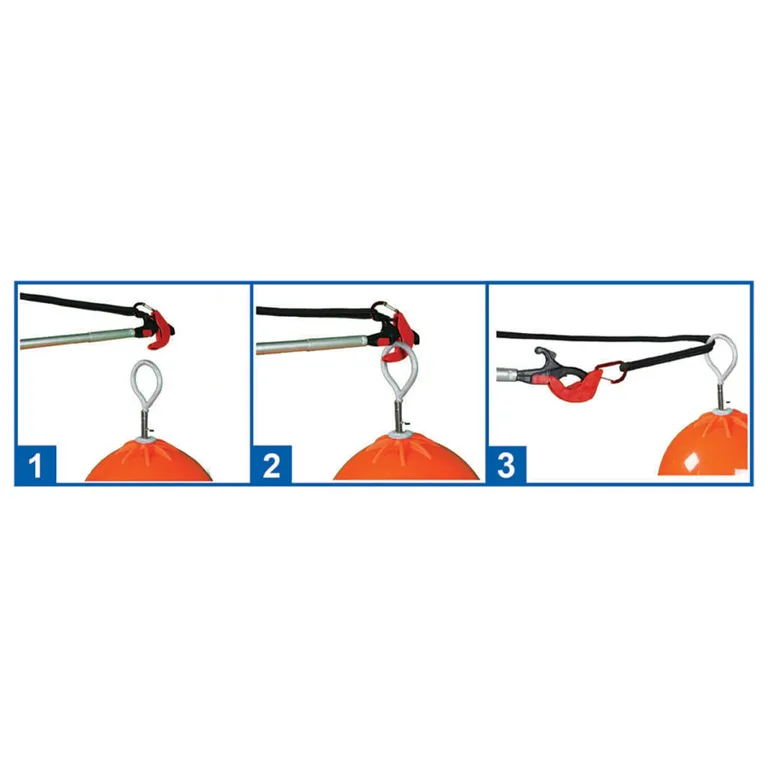 1

2

3