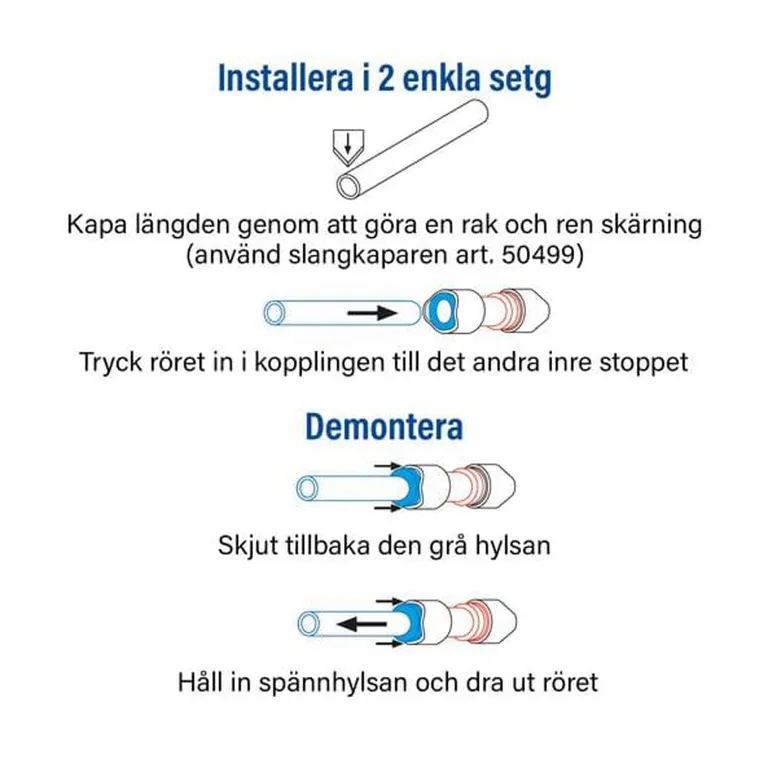 Installera i 2 enkla setg

Kapa längden genom att göra en rak och ren skärning (använd slangkaparen art. 50499)

Tryck röret in i kopplingen till det andra inre stoppet

Demontera

Skjut tillbaka den grå hylsan

Håll in spännhylsan och dra ut röret